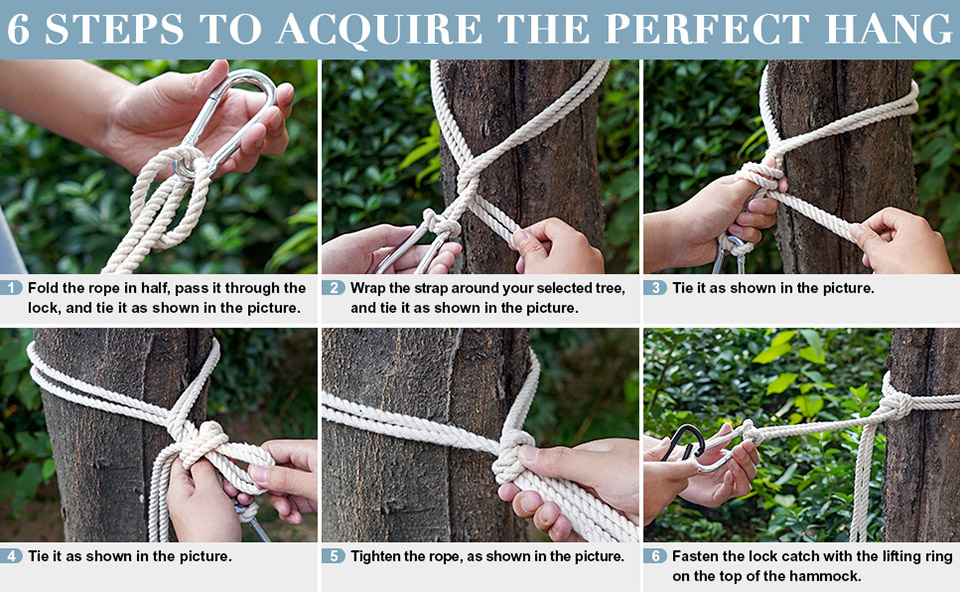 6 STEPS TO ACQUIRE THE PERFECT HANG

1 Fold the rope in half, pass it through the lock, and tie it as shown in the picture.

2 Wrap the strap around your selected tree, and tie it as shown in the picture.

3 Tie it as shown in the picture.

4 Tie it as shown in the picture.

5 Tighten the rope, as shown in the picture.

6 Fasten the lock catch with the lifting ring on the top of the hammock.