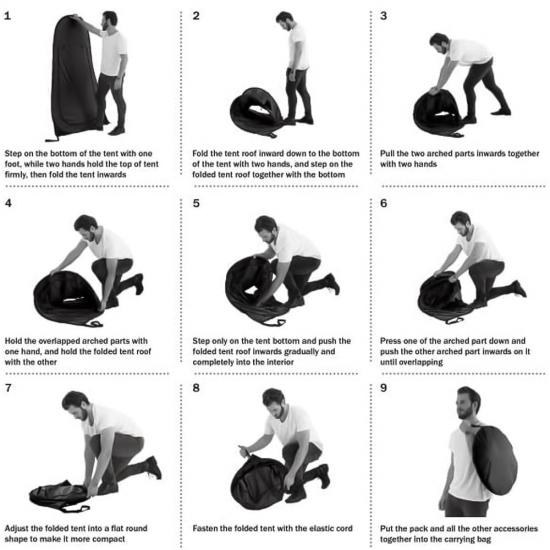 1

Step on the bottom of the tent with one foot, while two hands hold the top of tent firmly, then fold the tent inwards

2

Fold the tent roof inward down to the bottom of the tent with two hands, and step on the folded tent roof together with the bottom

3

Pull the two arched parts inwards together with two hands

4

Hold the overlapped arched parts with one hand, and hold the folded tent roof with the other

5

Step only on the tent bottom and push the folded tent roof inwards gradually and completely into the interior

6

Press one of the arched part down and push the other arched part inwards on it until overlapping

7

Adjust the folded tent into a flat round shape to make it more compact

8

Fasten the folded tent with the elastic cord

9

Put the pack and all the other accessories together into the carrying bag