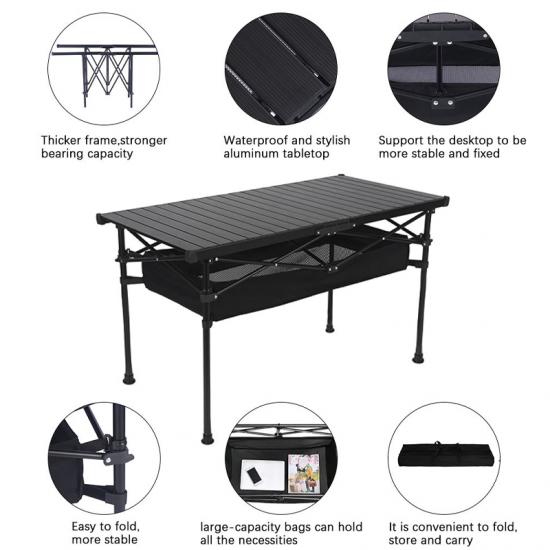 Thicker frame,stronger bearing capacity

Waterproof and stylish aluminum tabletop

Support the desktop to be more stable and fixed

Easy to fold, more stable

large-capacity bags can hold all the necessities

It is convenient to fold, store and carry